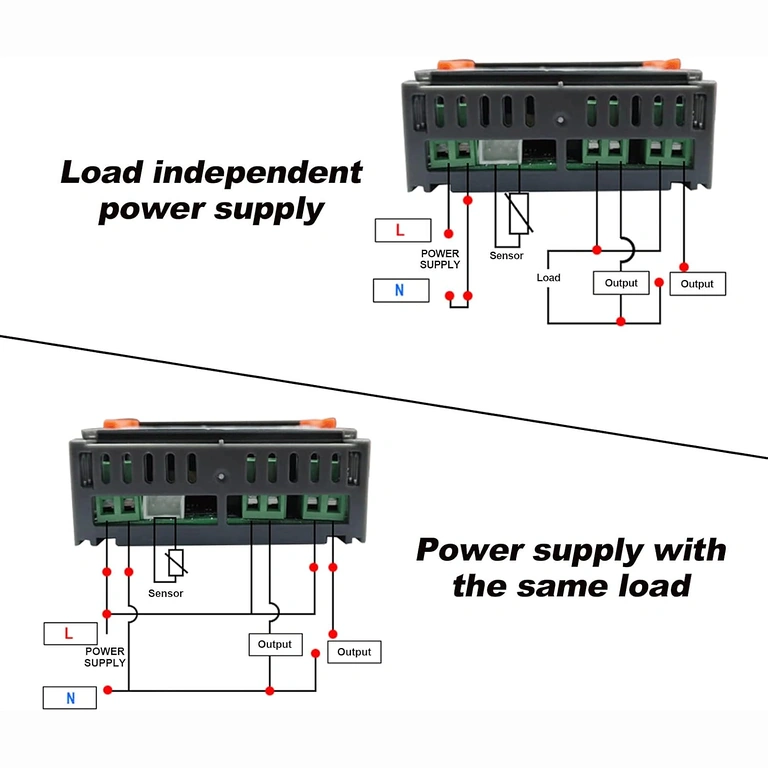 Load independent power supply

L

POWER SUPPLY

N

Sensor

Load

Output

Output

Power supply with the same load

Sensor

L

POWER SUPPLY

N

Output

Output