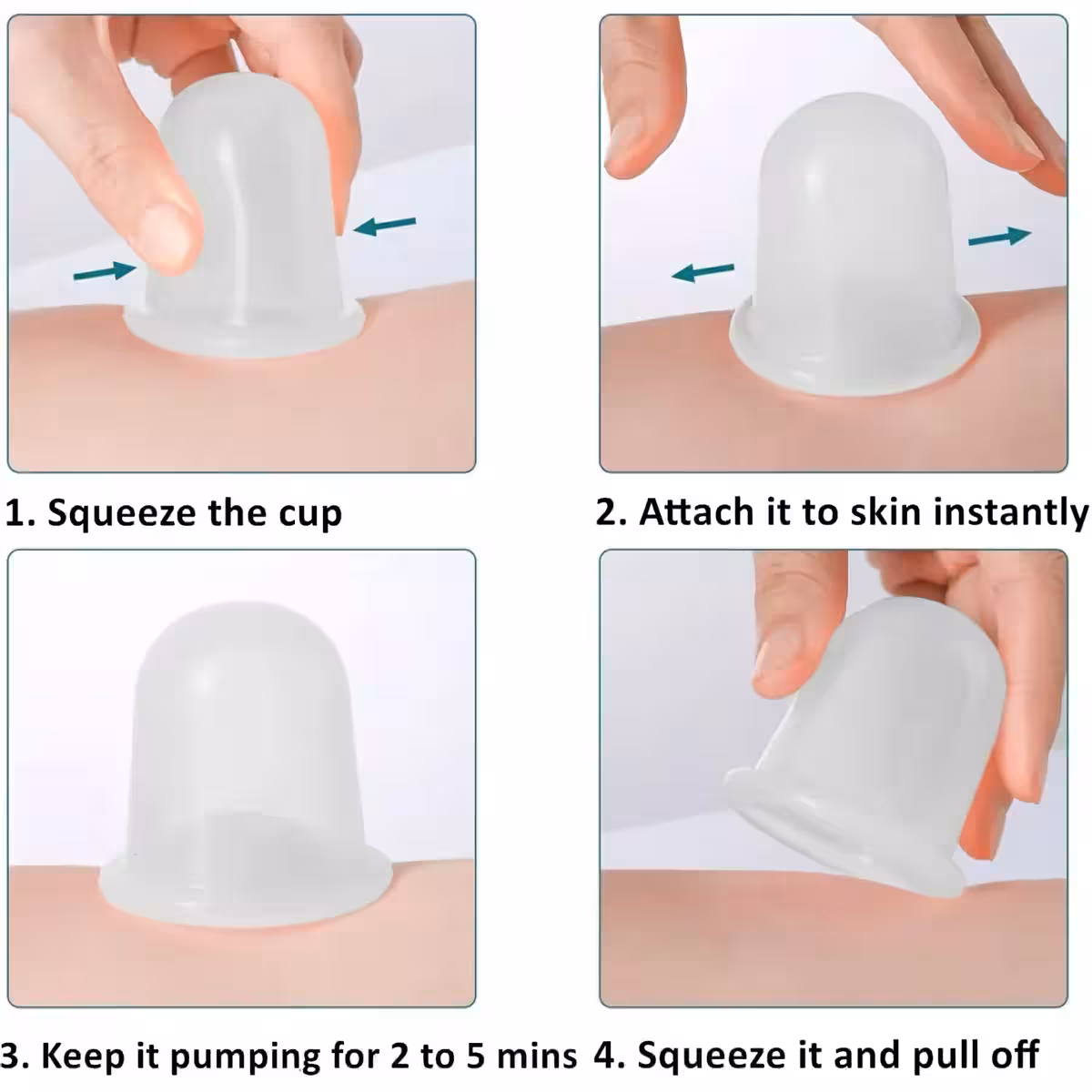 1. Squeeze the cup

2. Attach it to skin instantly

3. Keep it pumping for 2 to 5 mins

4. Squeeze it and pull off